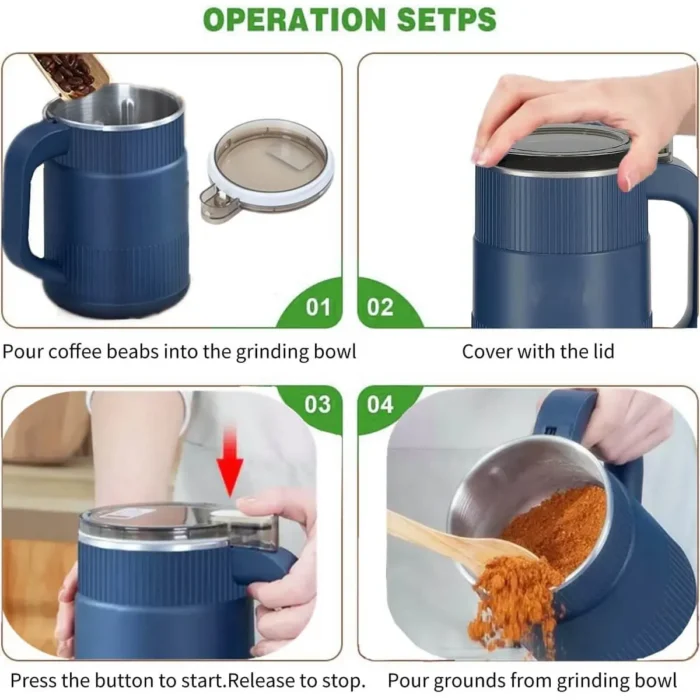 OPERATION SETPS

01

Pour coffee beabs into the grinding bowl

02

Cover with the lid

03

Press the button to start.Release to stop.

04

Pour grounds from grinding bowl