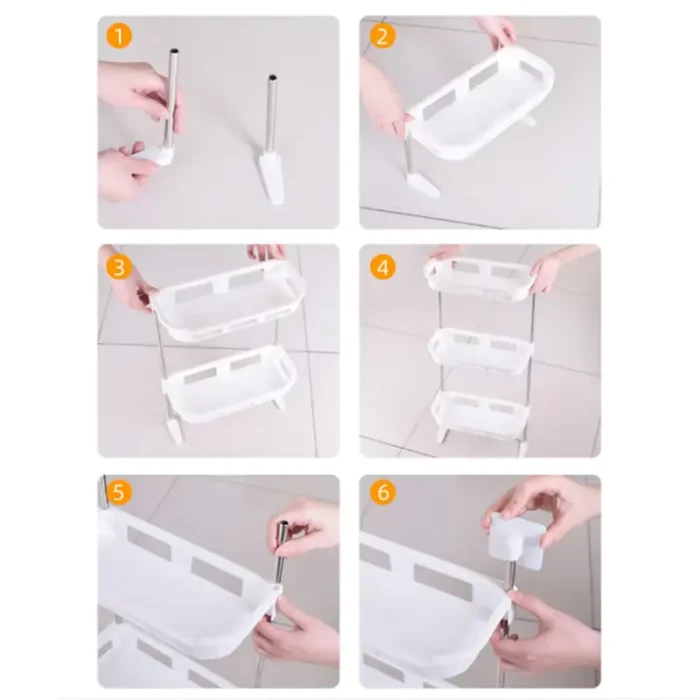 1

2

3

4

5

6