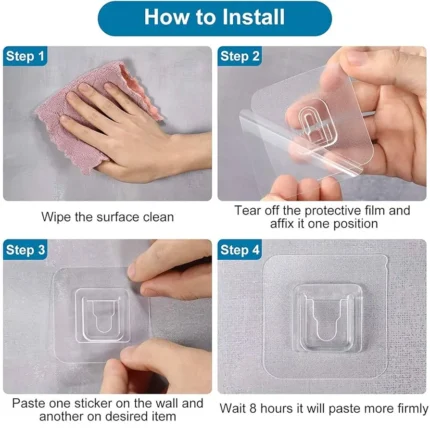 How to Install

Step 1

Wipe the surface clean

Step 2

Tear off the protective film and affix it one position

Step 3

Paste one sticker on the wall and another on desired item

Step 4

Wait 8 hours it will paste more firmly