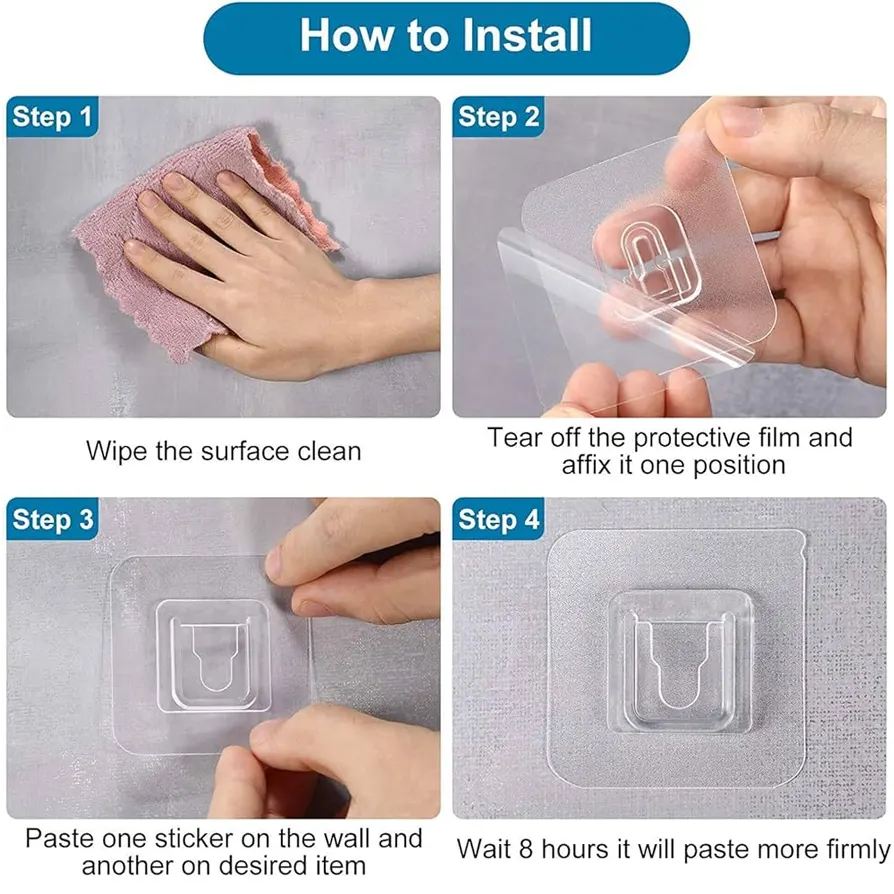 How to Install

Step 1

Wipe the surface clean

Step 2

Tear off the protective film and affix it one position

Step 3

Paste one sticker on the wall and another on desired item

Step 4

Wait 8 hours it will paste more firmly